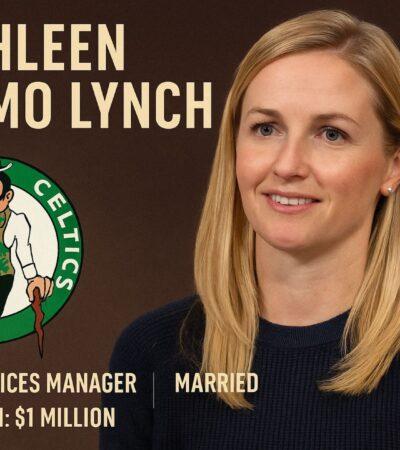 HLEEN
MO LYNCH

CELTICS

ICES MANAGER
MARRIED
: $1 MILLION