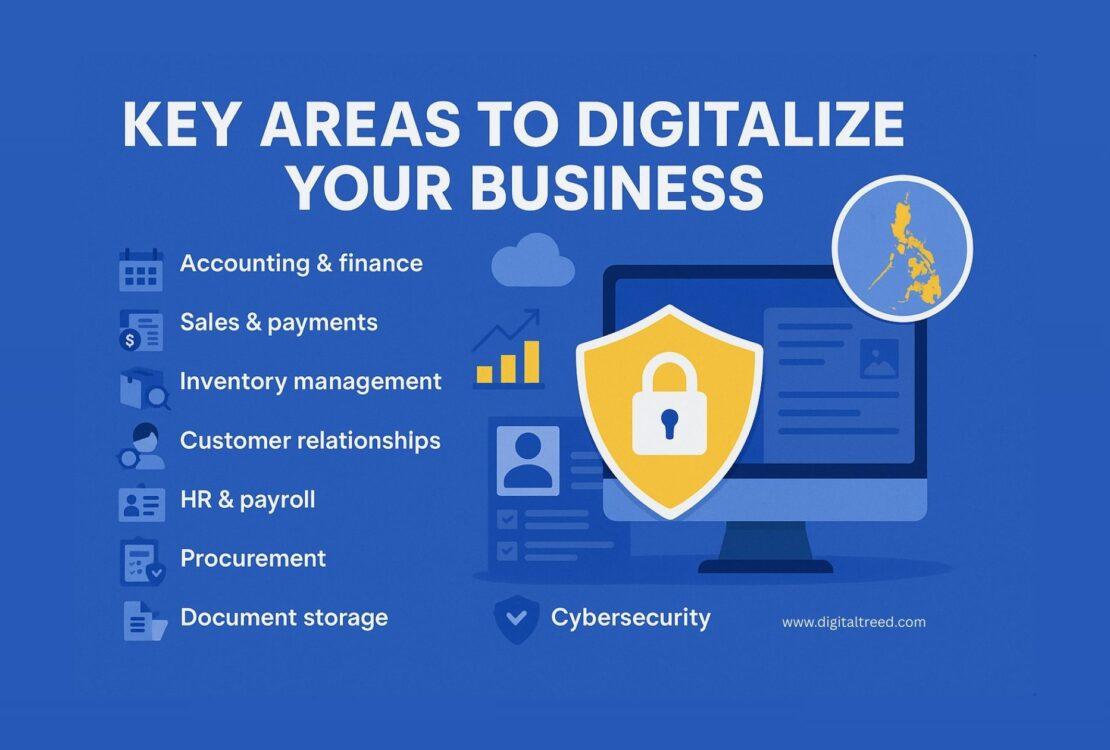 KEY AREAS TO DIGITALIZE YOUR BUSINESS

Accounting & finance

Sales & payments

Inventory management

Customer relationships

HR & payroll

Procurement

Document storage

Cybersecurity

www.digitaltreed.com