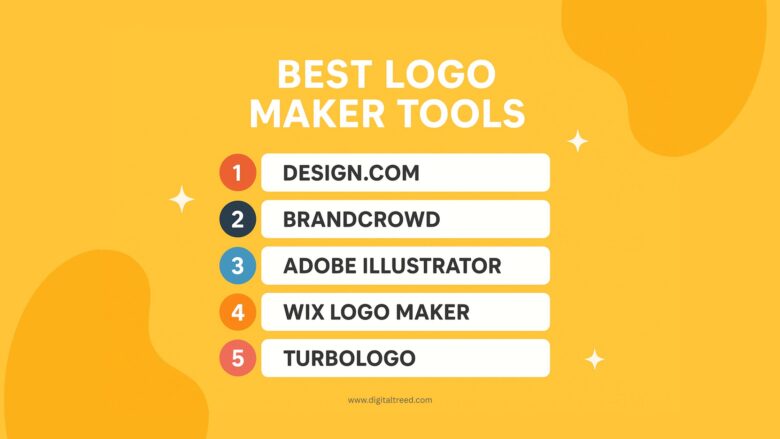 BEST LOGO MAKER TOOLS

1 DESIGN.COM
2 BRANDCROWD
3 ADOBE ILLUSTRATOR
4 WIX LOGO MAKER
5 TURBOLOGO

www.digitaltreed.com