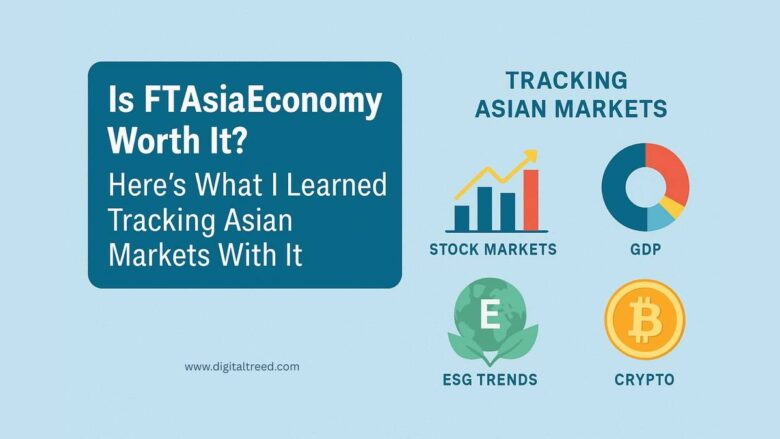 Is FTAsiaEconomy Worth It?

Here's What I Learned Tracking Asian Markets With It

www.digitaltreed.com

TRACKING ASIAN MARKETS

STOCK MARKETS

GDP

E

ESG TRENDS

CRYPTO