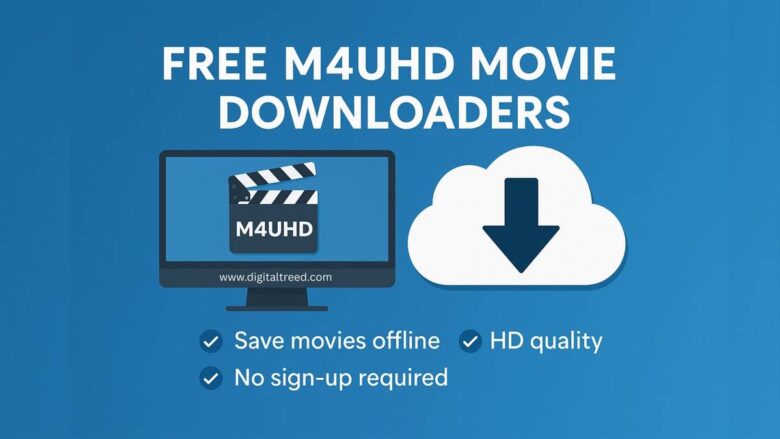 FREE M4UHD MOVIE DOWNLOADERS

M4UHD

www.digitaltreed.com

Save movies offline
HD quality
No sign-up required