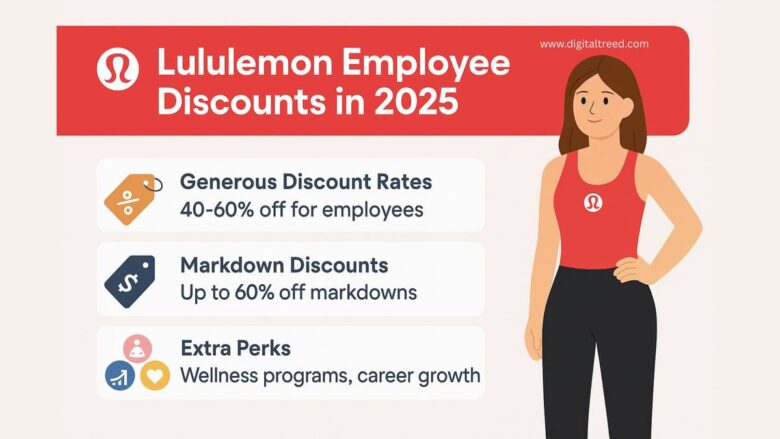 www.digitaltreed.com

Lululemon Employee Discounts in 2025

Generous Discount Rates
40-60% off for employees

Markdown Discounts
Up to 60% off markdowns

Extra Perks
Wellness programs, career growth