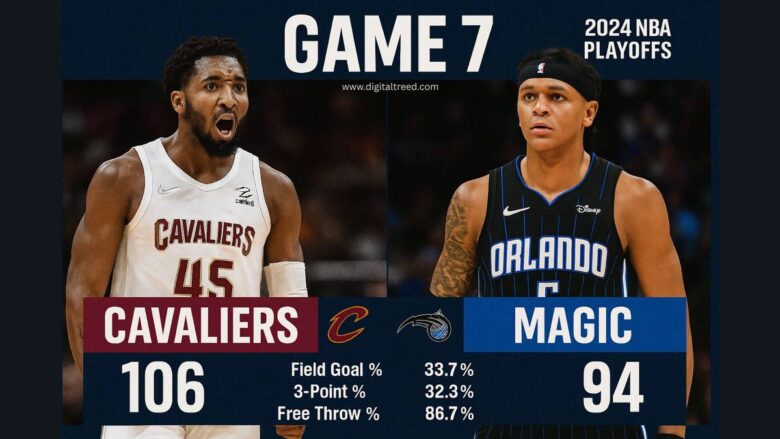 GAME 7

2024 NBA PLAYOFFS

www.digitaltreed.com

CAVALIERS 45

ORLANDO

CAVALIERS

MAGIC

106

Field Goal % 33.7%
3-Point % 32.3%
Free Throw % 86.7%

94