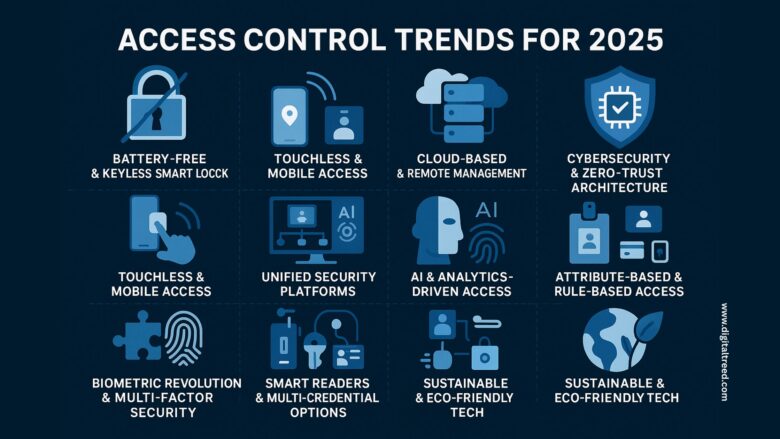 ACCESS CONTROL TRENDS FOR 2025

BATTERY-FREE & KEYLESS SMART LOCCK

TOUCHLESS & MOBILE ACCESS

CLOUD-BASED & REMOTE MANAGEMENT

CYBERSECURITY & ZERO-TRUST ARCHITECTURE

TOUCHLESS & MOBILE ACCESS

AI

UNIFIED SECURITY PLATFORMS

AI

AI & ANALYTICS-DRIVEN ACCESS

ATTRIBUTE-BASED & RULE-BASED ACCESS

BIOMETRIC REVOLUTION & MULTI-FACTOR SECURITY

SMART READERS & MULTI-CREDENTIAL OPTIONS

SUSTAINABLE & ECO-FRIENDLY TECH

SUSTAINABLE & ECO-FRIENDLY TECH

www.digitaltreed.com