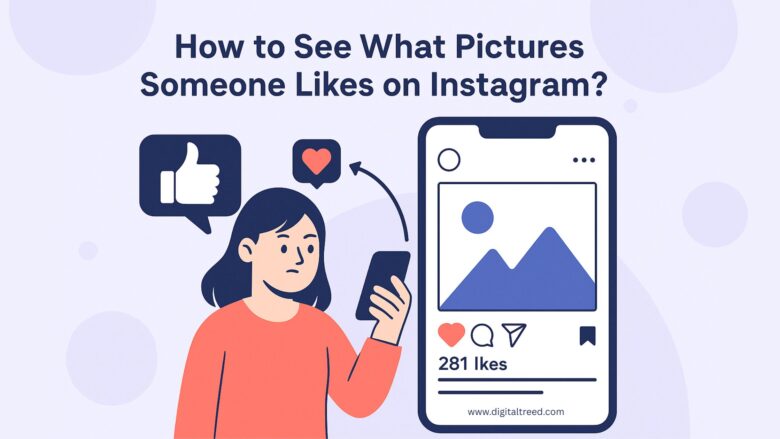 How to See What Pictures Someone Likes on Instagram?

281 lkes

www.digitaltreed.com