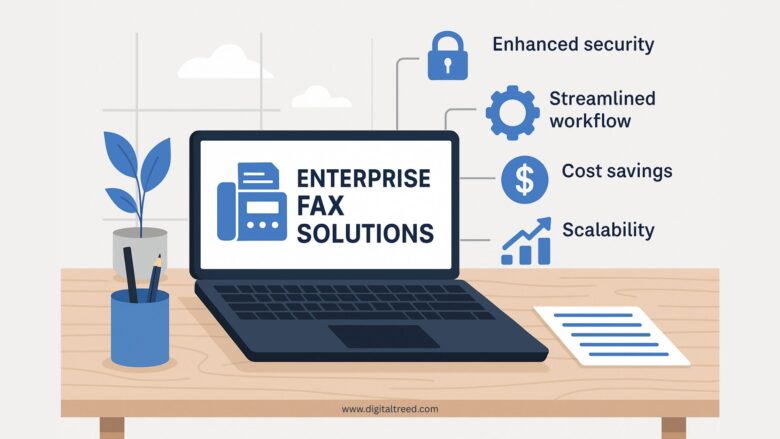 ENTERPRISE FAX SOLUTIONS

Enhanced security

Streamlined workflow

Cost savings

Scalability

www.digitaltreed.com