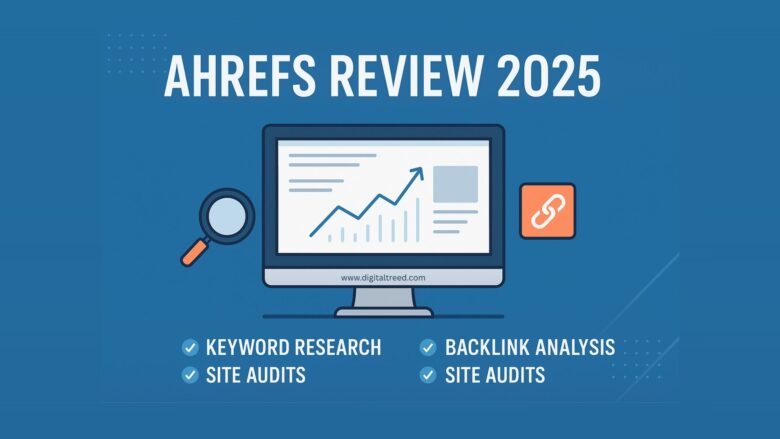 AHREFS REVIEW 2025

www.digitaltreed.com

KEYWORD RESEARCH
SITE AUDITS

BACKLINK ANALYSIS
SITE AUDITS