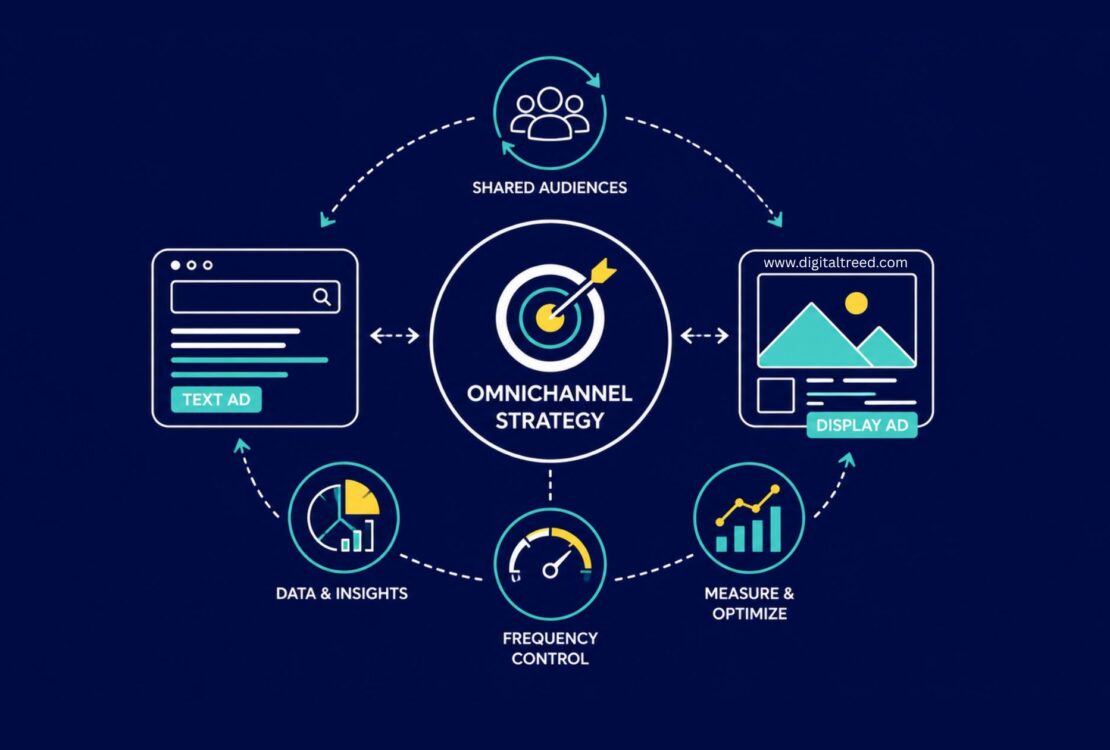 SHARED AUDIENCES

TEXT AD

OMNICHANNEL STRATEGY

www.digitaltreed.com

DISPLAY AD

DATA & INSIGHTS

FREQUENCY CONTROL

MEASURE & OPTIMIZE